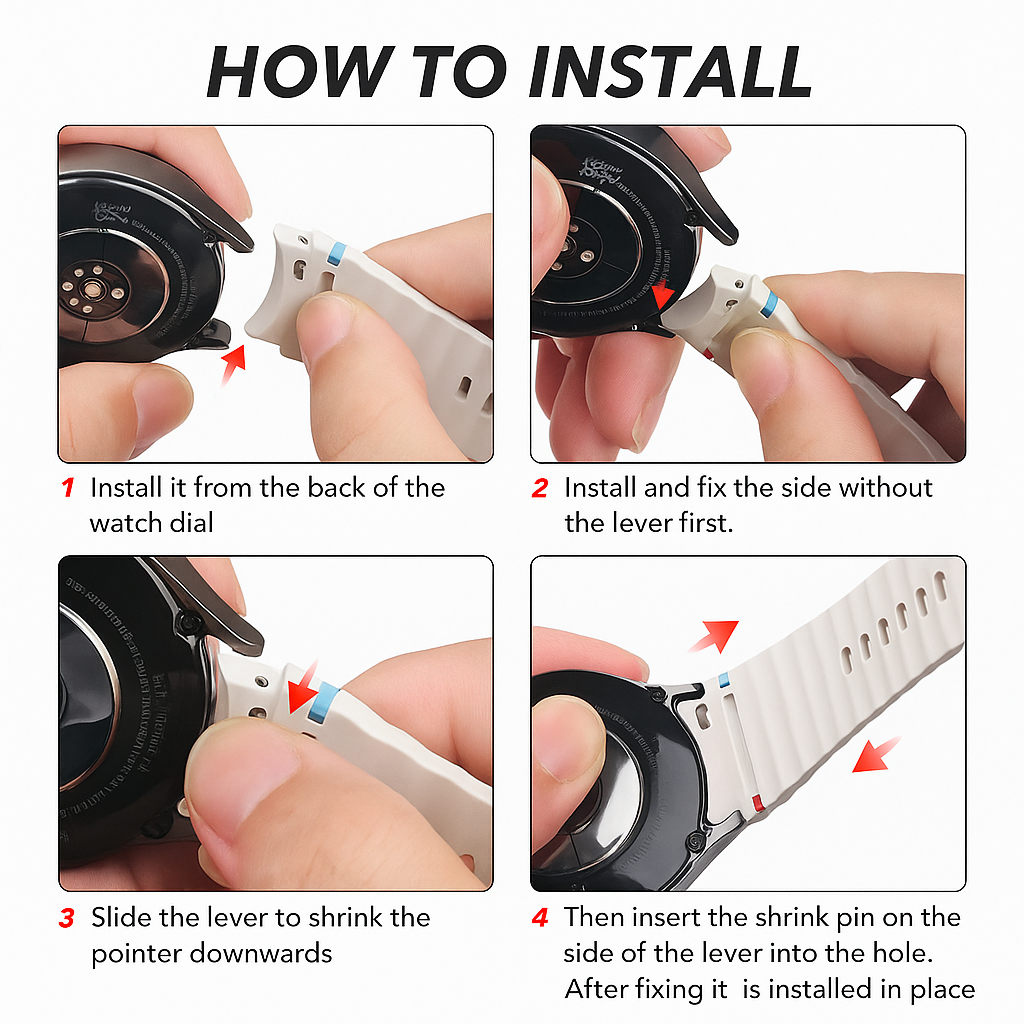 HOW TO INSTALL

1 Install it from the back of the watch dial

2 Install and fix the side without the lever first.

3 Slide the lever to shrink the pointer downwards

4 Then insert the shrink pin on the side of the lever into the hole. After fixing it is installed in place